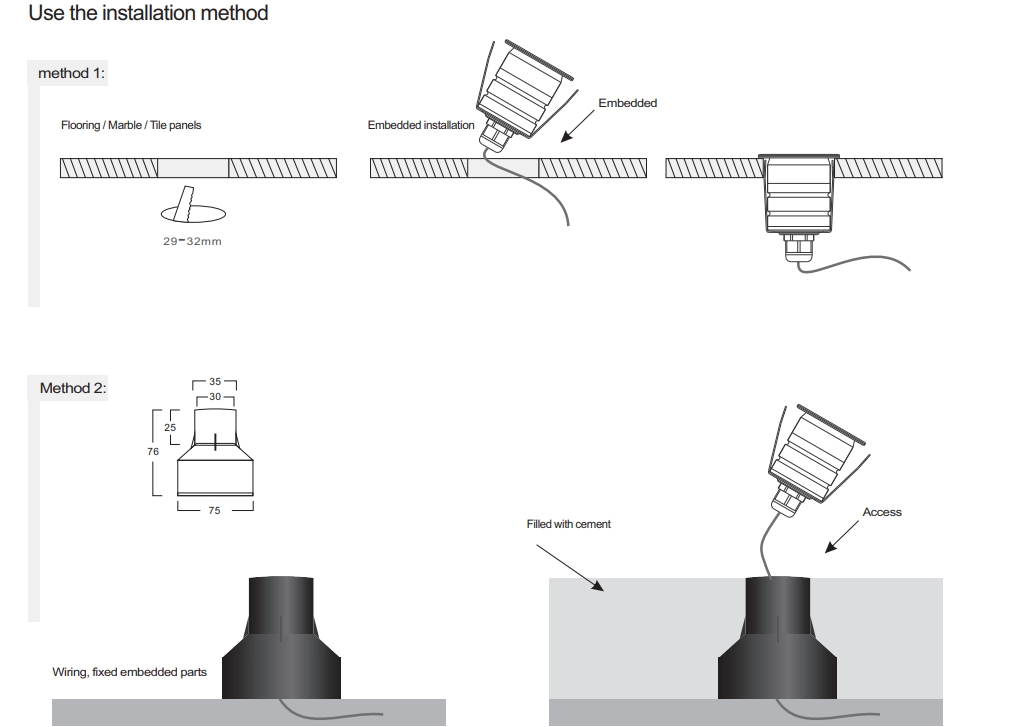 Use the installation method

method 1:

Flooring / Marble / Tile panels

29-32mm

Embedded installation

Embedded

Method 2:

35

30

25

76

75

Wiring, fixed embedded parts

Filled with cement

Access