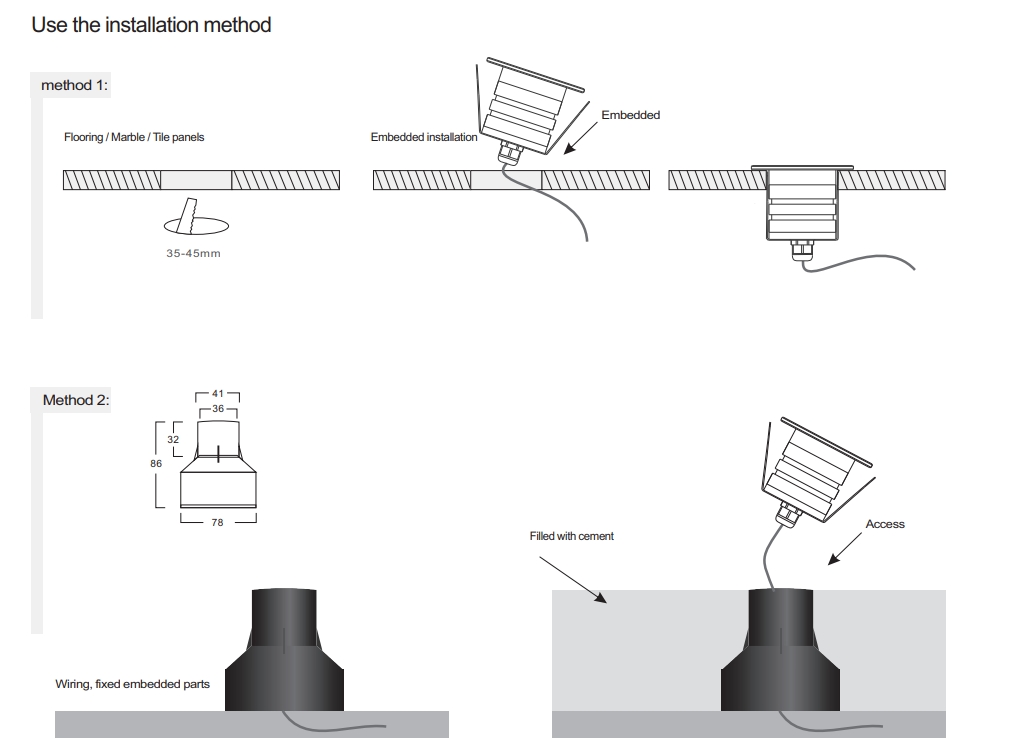 Use the installation method

method 1:

Flooring / Marble / Tile panels

35-45mm

Embedded installation

Embedded

Method 2:

41

36

32

86

78

Wiring, fixed embedded parts

Filled with cement

Access